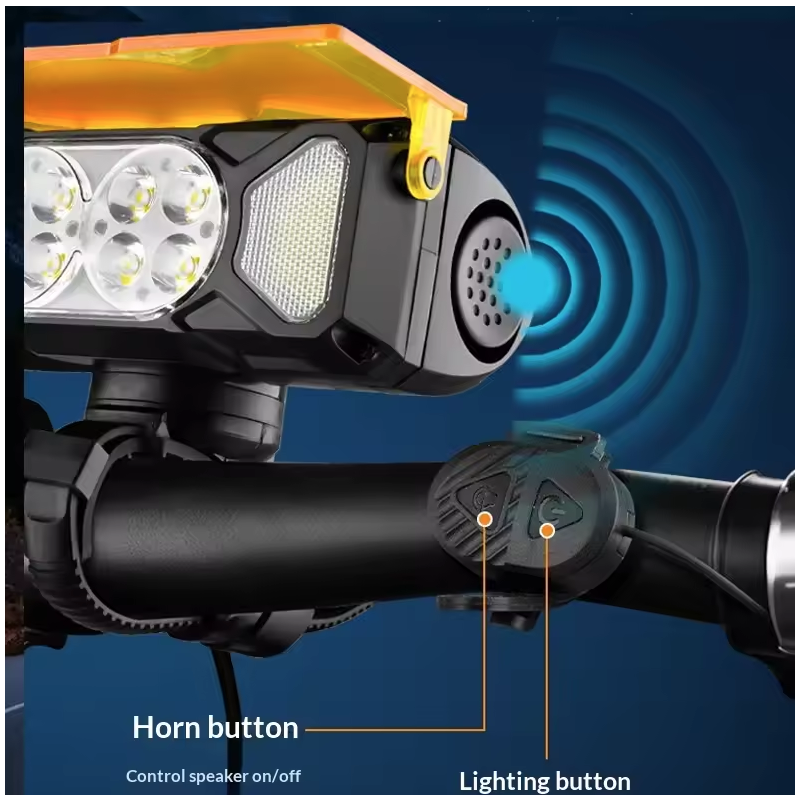 Horn button

Control speaker on/off

Lighting button